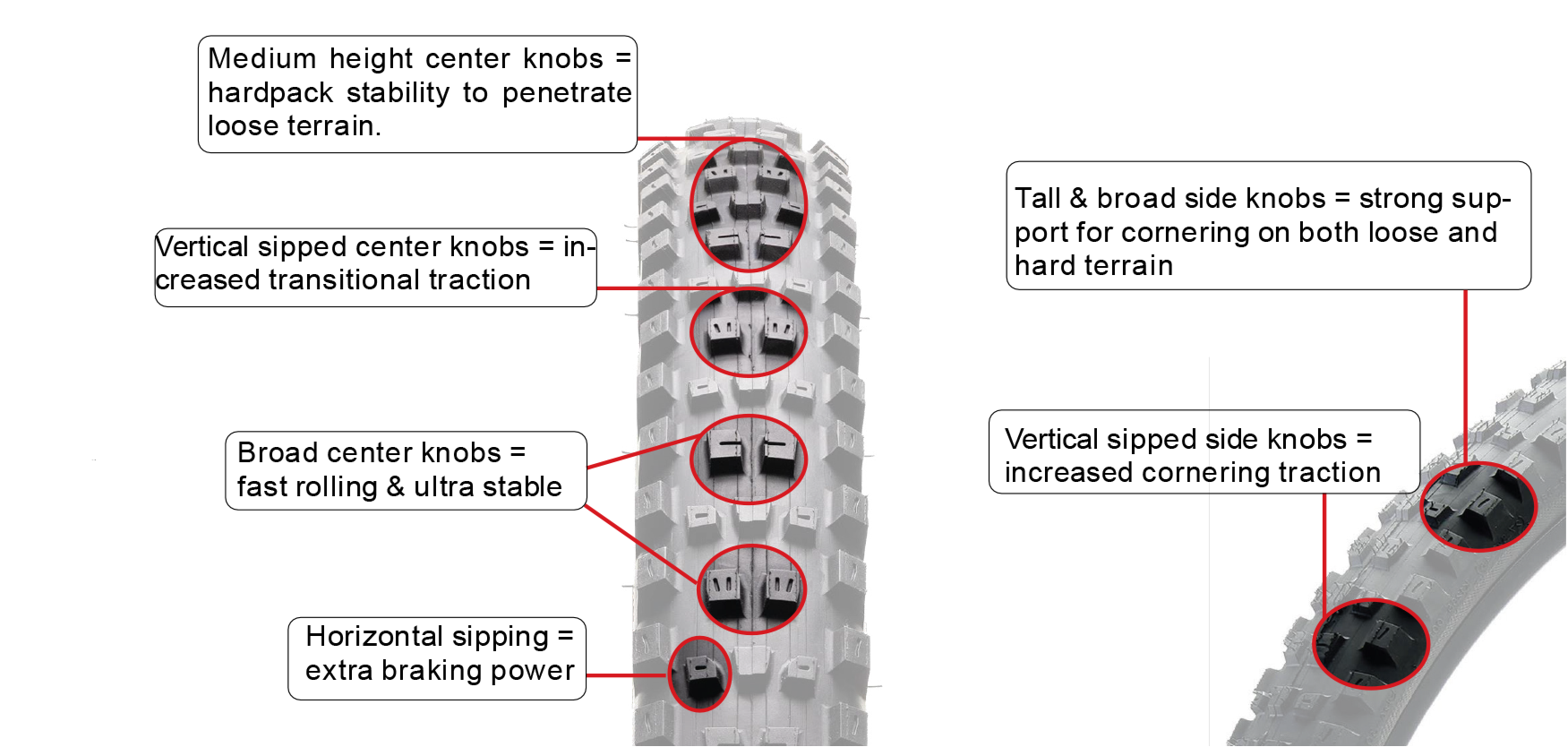 Medium height center knobs = hardpack stability to penetrate loose terrain.

Vertical sipped center knobs = increased transitional traction

Broad center knobs = fast rolling & ultra stable

Horizontal sipping = extra braking power

Tall & broad side knobs = strong support for cornering on both loose and hard terrain

Vertical sipped side knobs = increased cornering traction